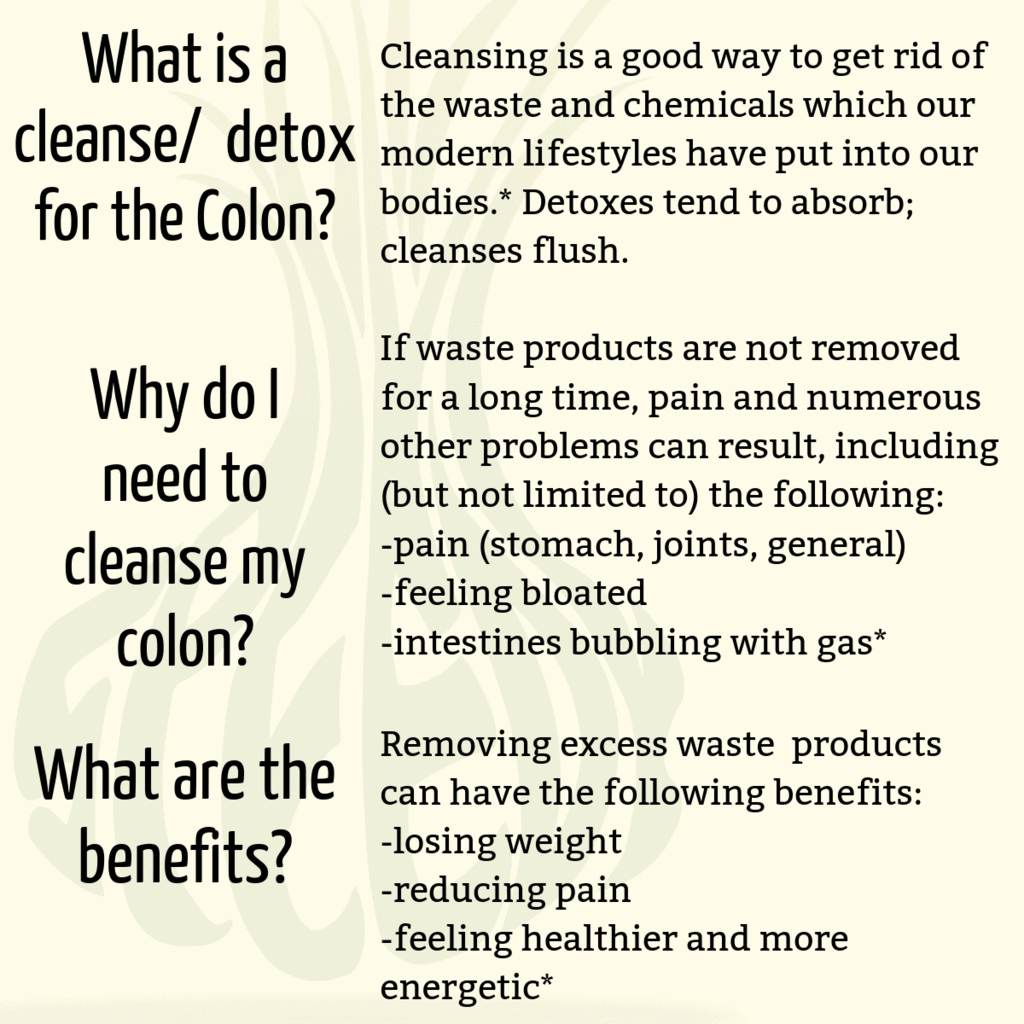 What is a cleanse/ detox for the Colon?

Cleansing is a good way to get rid of the waste and chemicals which our modern lifestyles have put into our bodies.* Detoxes tend to absorb; cleanses flush.

Why do I need to cleanse my colon?

If waste products are not removed for a long time, pain and numerous other problems can result, including (but not limited to) the following:
-pain (stomach, joints, general)
-feeling bloated
-intestines bubbling with gas*

What are the benefits?

Removing excess waste products can have the following benefits:
-losing weight
-reducing pain
-feeling healthier and more energetic*